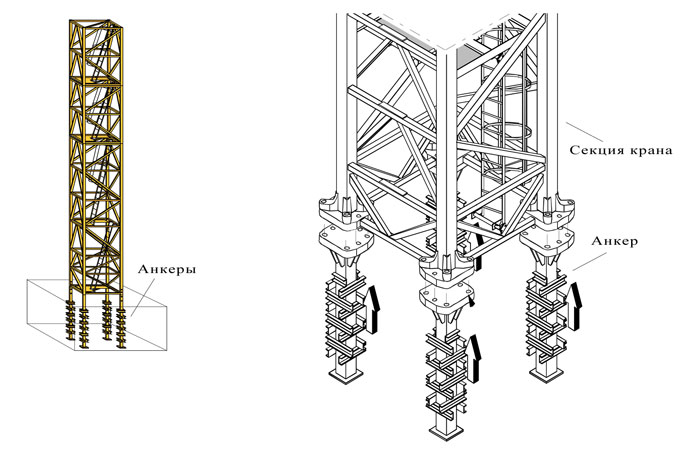 Анкеры

Секция крана

Анкер